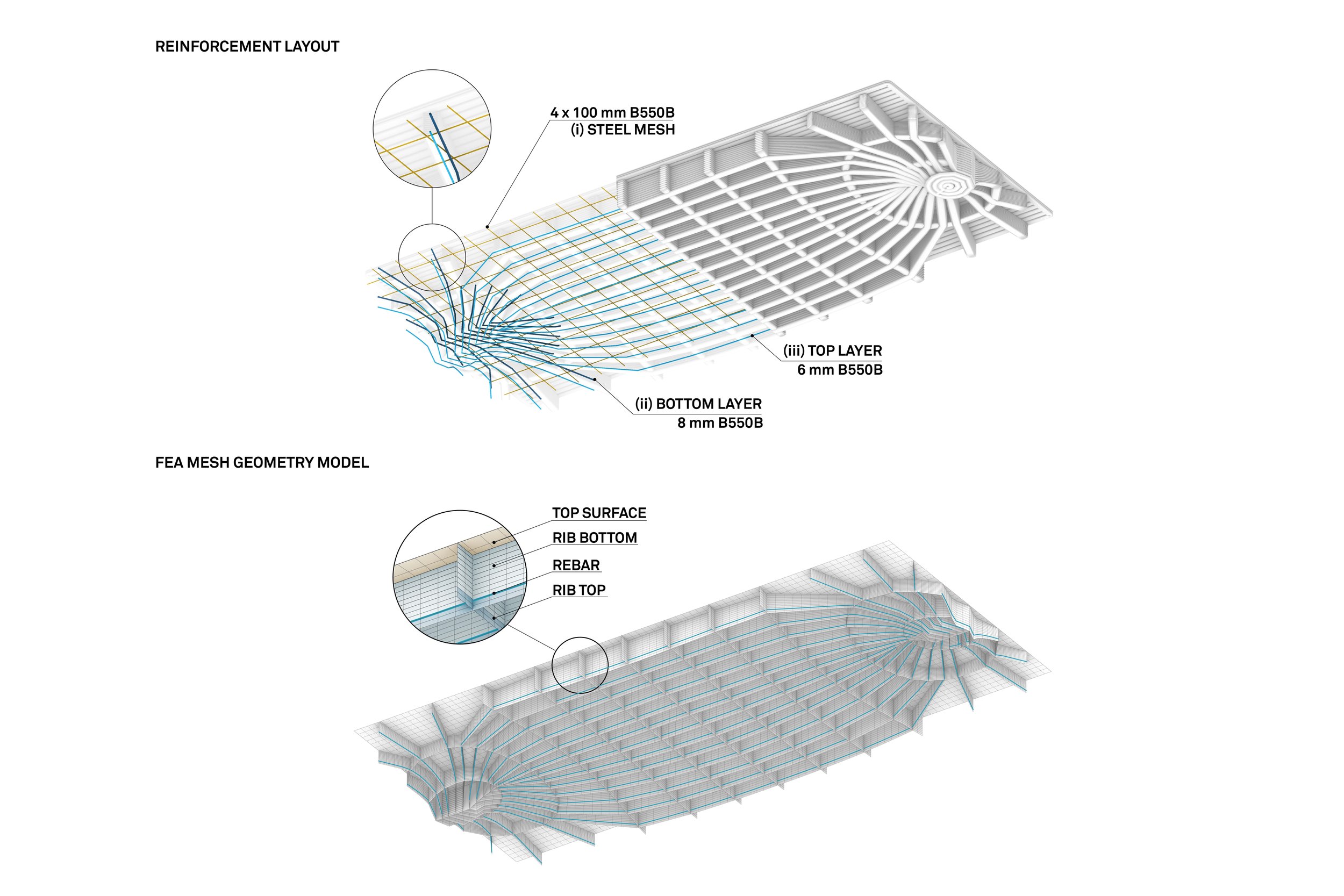 REINFORCEMENT LAYOUT

4 x 100 mm B550B
(i) STEEL MESH

(iii) TOP LAYER
6 mm B550B

(ii) BOTTOM LAYER
8 mm B550B

FEA MESH GEOMETRY MODEL

TOP SURFACE
RIB BOTTOM
REBAR
RIB TOP